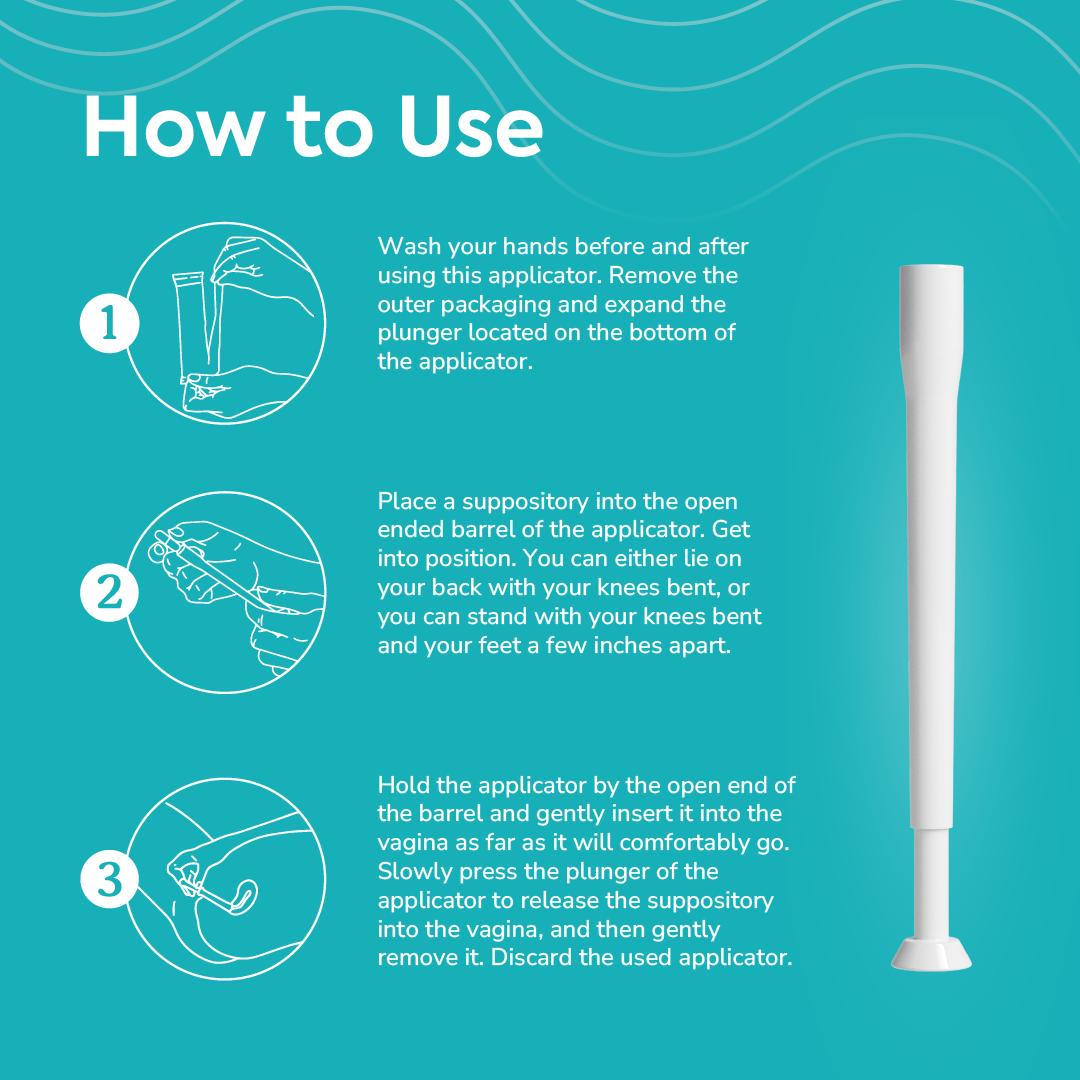 How to Use

1

Wash your hands before and after using this applicator. Remove the outer packaging and expand the plunger located on the bottom of the applicator.

2

Place a suppository into the open ended barrel of the applicator. Get into position. You can either lie on your back with your knees bent, or you can stand with your knees bent and your feet a few inches apart.

3

Hold the applicator by the open end of the barrel and gently insert it into the vagina as far as it will comfortably go. Slowly press the plunger of the applicator to release the suppository into the vagina, and then gently remove it. Discard the used applicator.