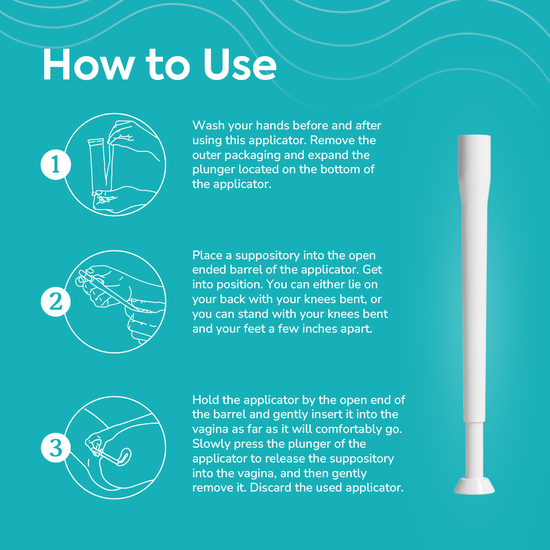 How to Use

1

Wash your hands before and after using this applicator. Remove the outer packaging and expand the plunger located on the bottom of the applicator.

2

Place a suppository into the open ended barrel of the applicator. Get into position. You can either lie on your back with your knees bent, or you can stand with your knees bent and your feet a few inches apart.

3

Hold the applicator by the open end of the barrel and gently insert it into the vagina as far as it will comfortably go. Slowly press the plunger of the applicator to release the suppository into the vagina, and then gently remove it. Discard the used applicator.